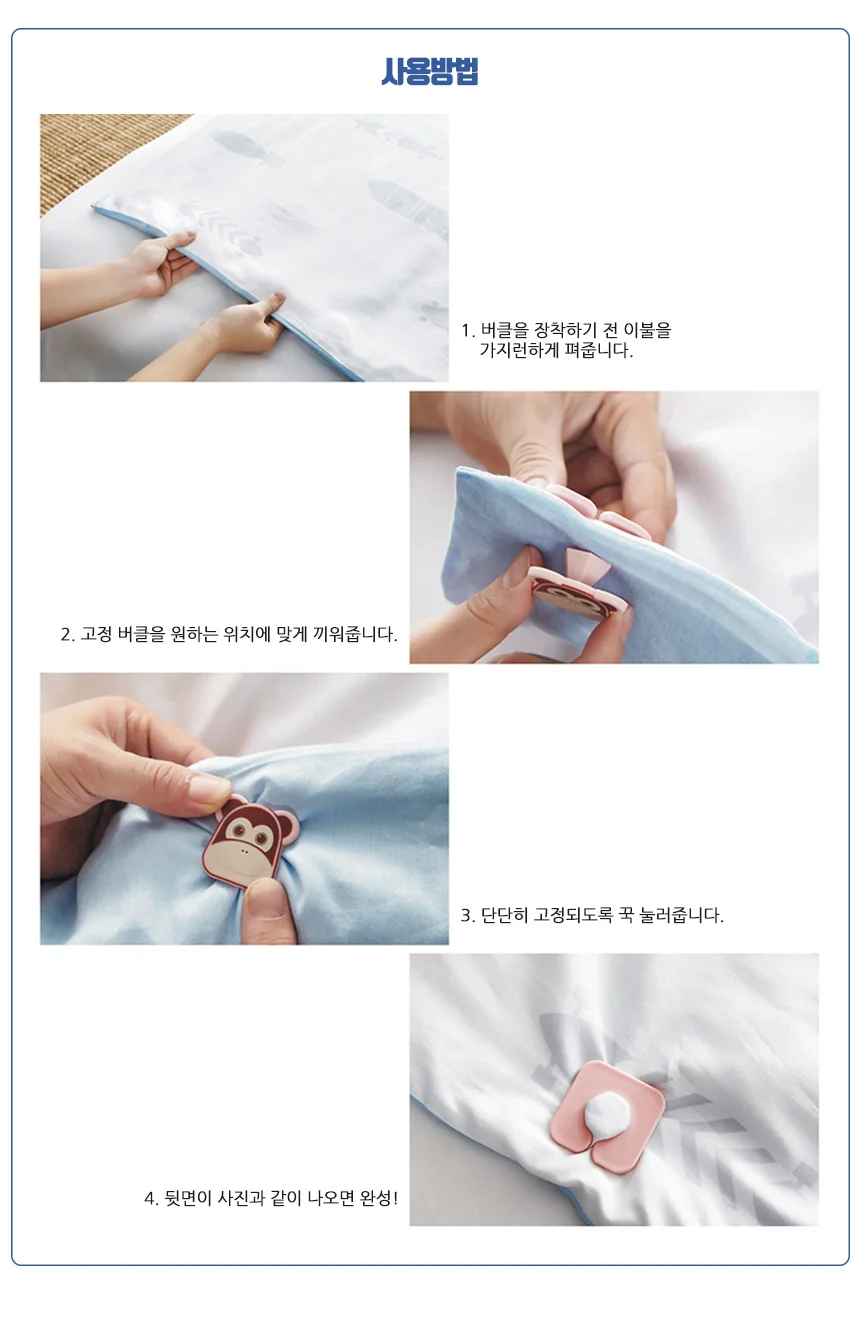 사용방법

1. 버클을 장착하기 전 이불을 가지런하게 펴줍니다.

2. 고정 버클을 원하는 위치에 맞게 끼워줍니다.

3. 단단히 고정되도록 꾹 눌러줍니다.

4. 뒷면이 사진과 같이 나오면 완성!