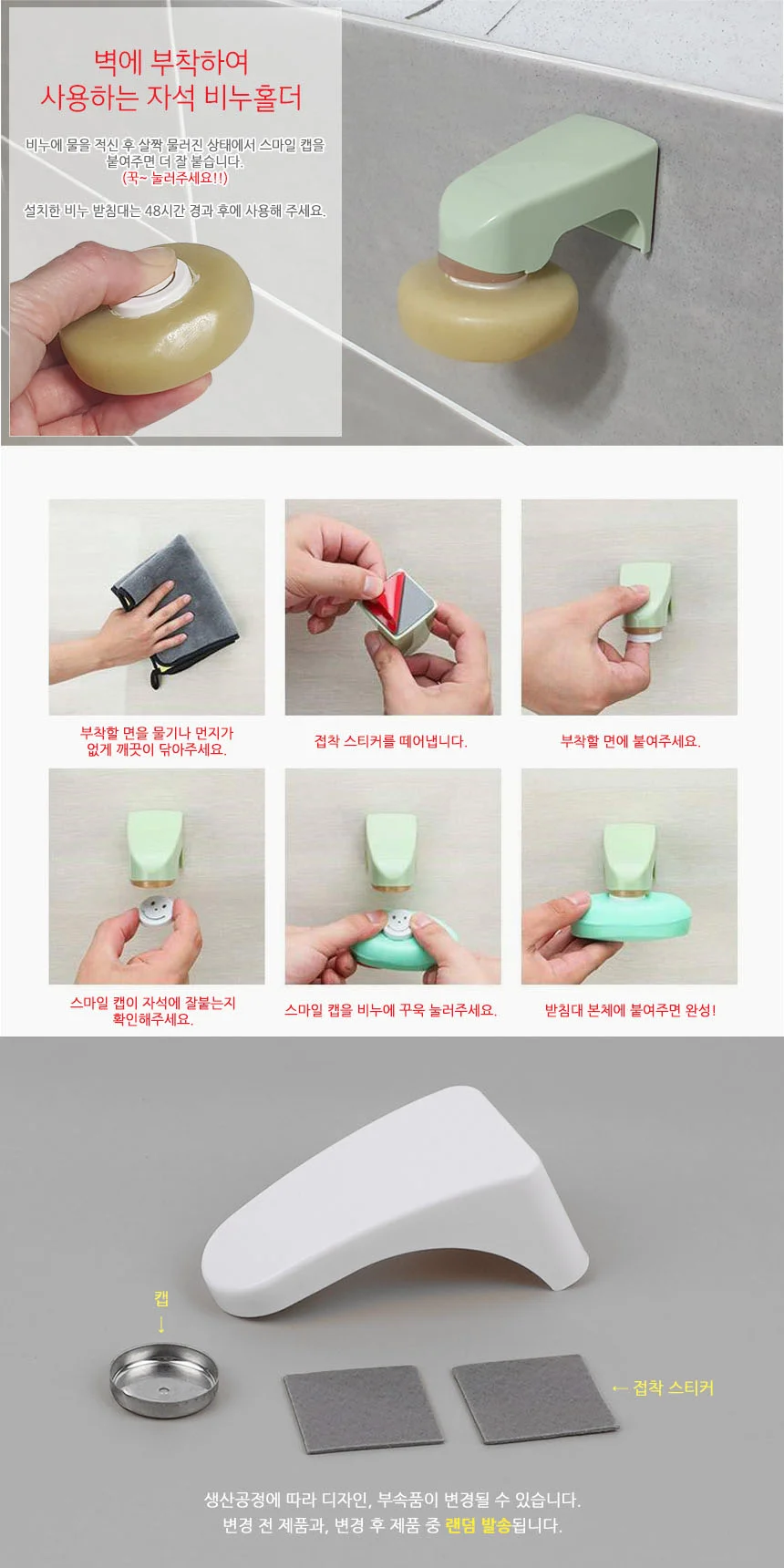 벽에 부착하여
사용하는 자석 비누홀더

비누에 물을 적신 후 살짝 물러진 상태에서 스마일 캡을 붙여주면 더 잘 붙습니다.
(꾹~ 눌러주세요!!)

설치한 비누 받침대는 48시간 경과 후에 사용해 주세요.

부착할 면을 물기나 먼지가 없게 깨끗이 닦아주세요.

접착 스티커를 떼어냅니다.

부착할 면에 붙여주세요.

스마일 캡이 자석에 잘붙는지 확인해주세요.

스마일 캡을 비누에 꾸욱 눌러주세요.

받침대 본체에 붙여주면 완성!

캡
↓

← 접착 스티커

생산공정에 따라 디자인, 부속품이 변경될 수 있습니다.
변경 전 제품과, 변경 후 제품 중 랜덤 발송됩니다.