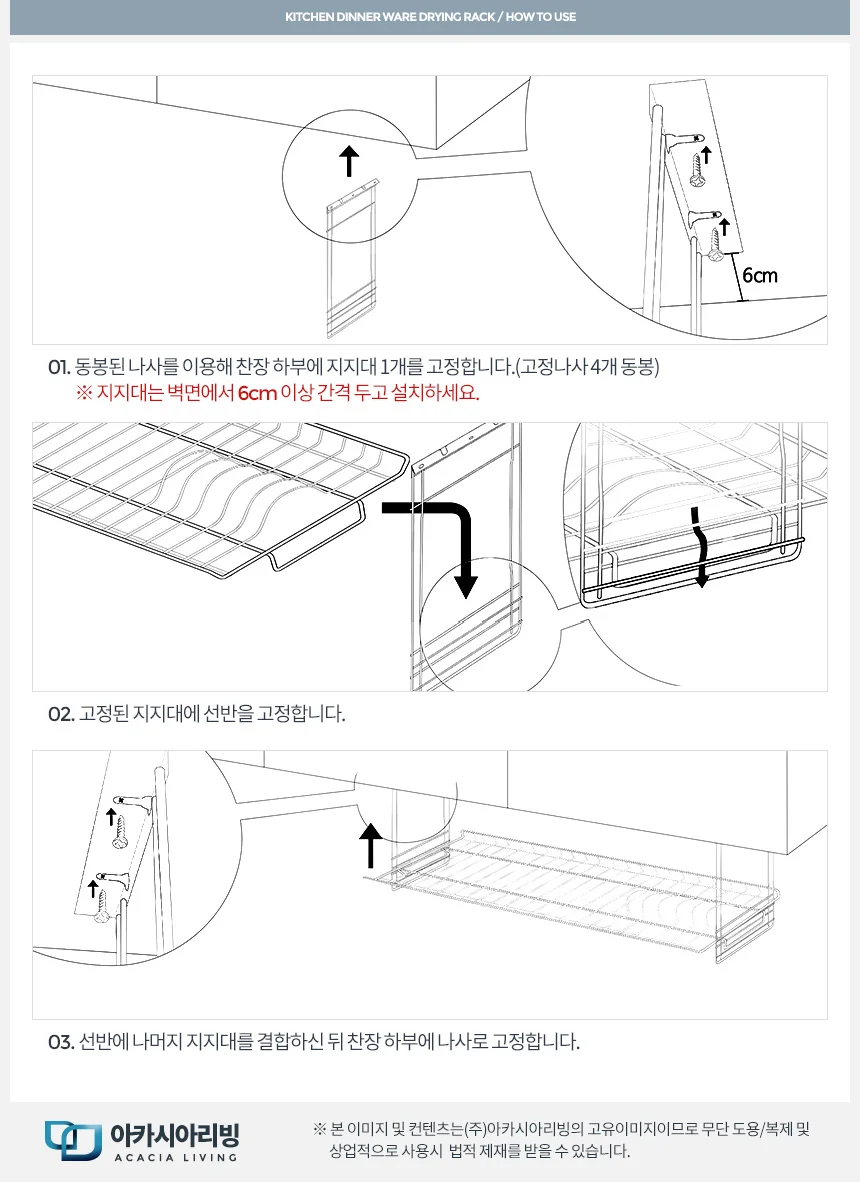 KITCHEN DINNER WARE DRYING RACK / HOW TO USE

6cm

01. 동봉된 나사를 이용해 찬장 하부에 지지대 1개를 고정합니다.(고정나사 4개 동봉)
※ 지지대는 벽면에서 6cm 이상 간격 두고 설치하세요.

02. 고정된 지지대에 선반을 고정합니다.

03. 선반에 나머지 지지대를 결합하신 뒤 찬장 하부에 나사로 고정합니다.

아카시아리빙
ACACIA LIVING

※ 본 이미지 및 컨텐츠는(주)아카시아리빙의 고유이미지이므로 무단 도용/복제 및 상업적으로 사용시 법적 제재를 받을 수 있습니다.